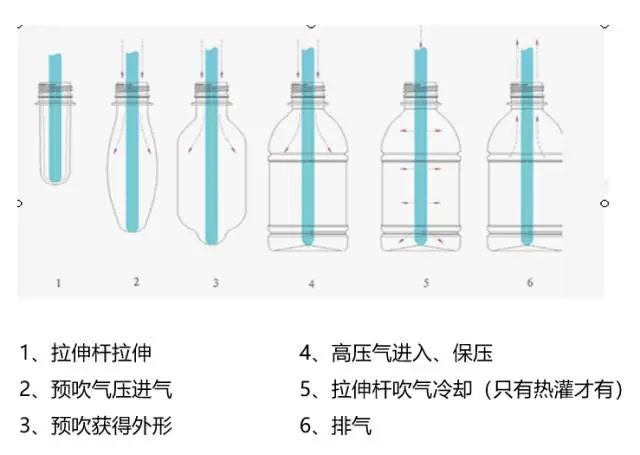 1 2 3 4 5 6

1、拉伸杆拉伸
2、预吹气压进气
3、预吹获得外形

4、高压气进入、保压
5、拉伸杆吹气冷却（只有热灌才有）
6、排气